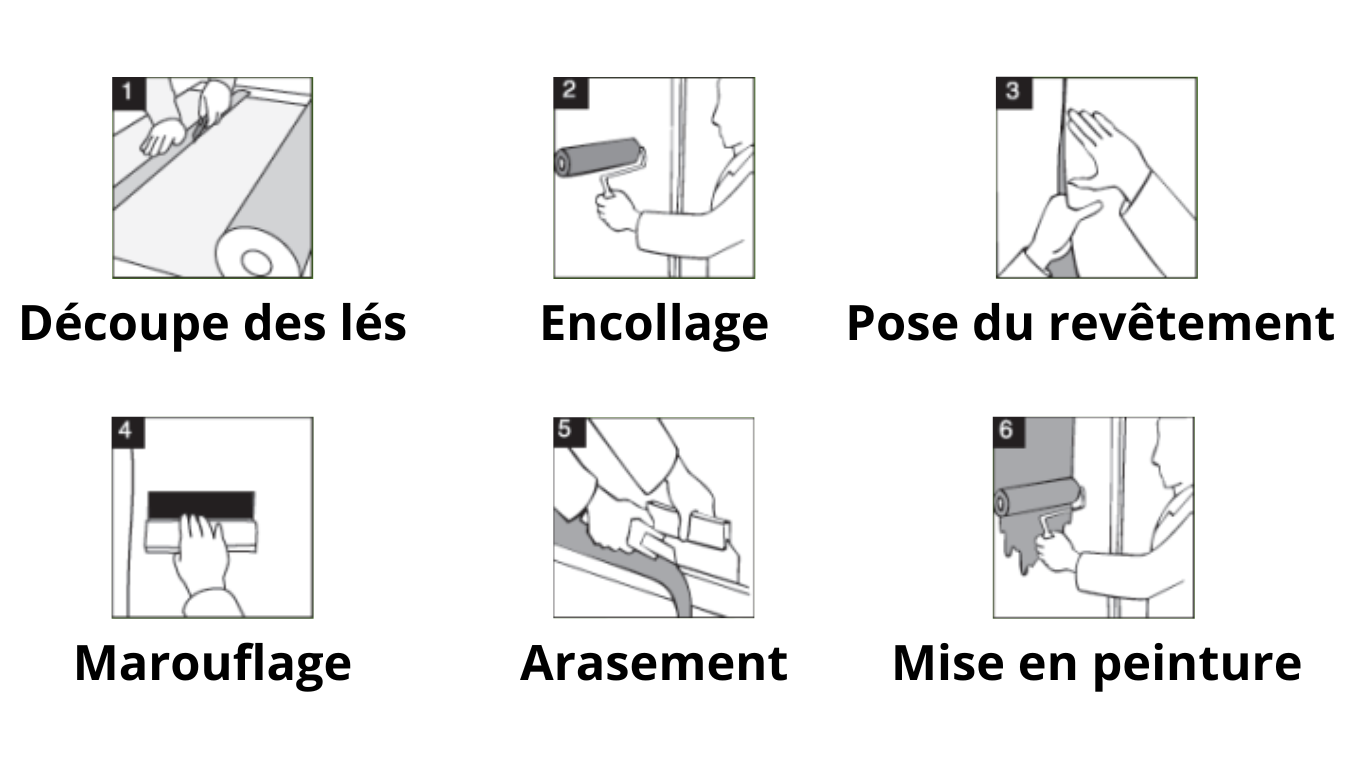 1

Découpe des lés

2

Encollage

3

Pose du revêtement

4

Marouflage

5

Arasement

6

Mise en peinture